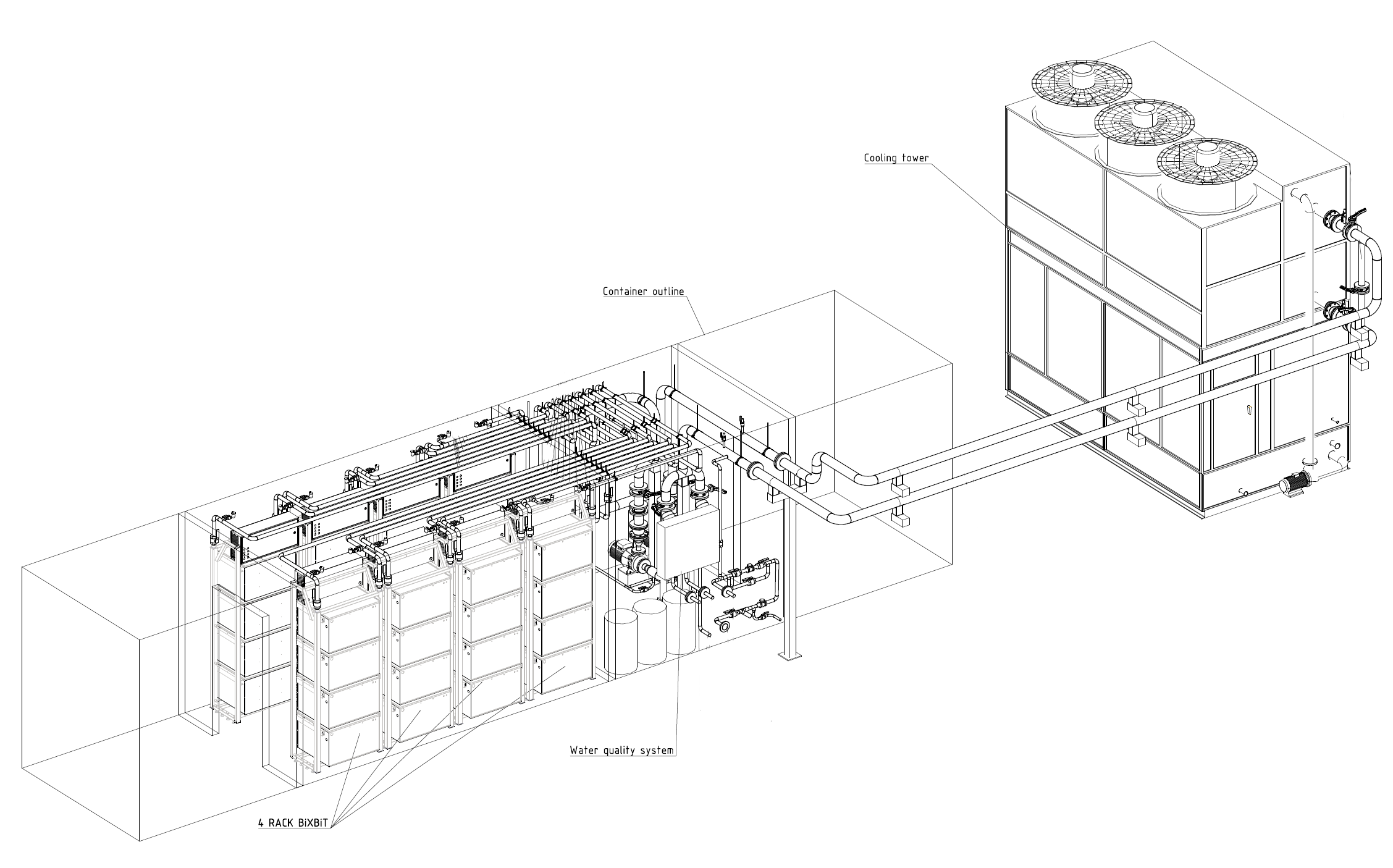 Cooling tower

Container outline

Water quality system

4 RACK BiXBiT